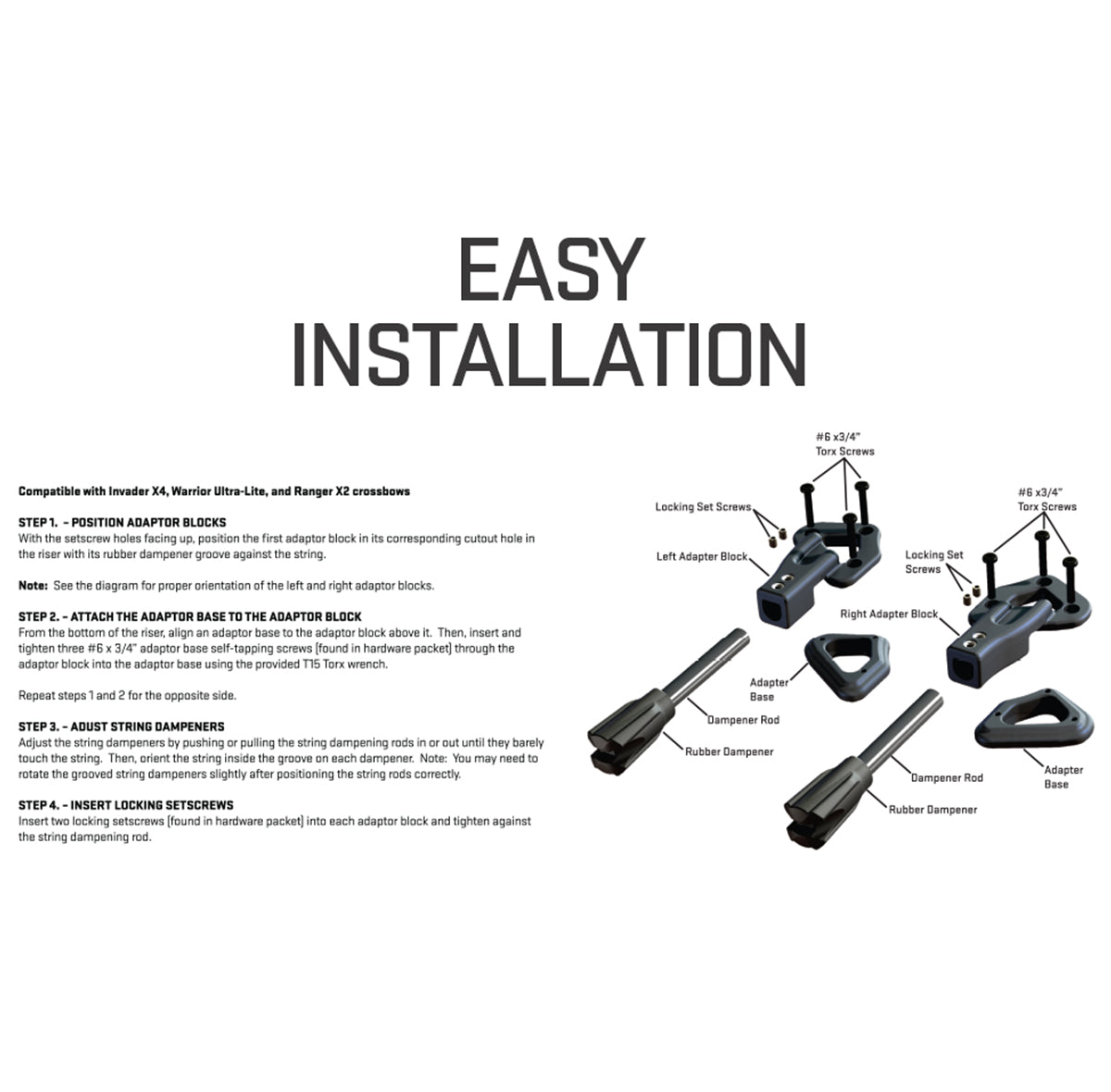 EASY INSTALLATION

Compatible with Invader X4, Warrior Ultra-Lite, and Ranger X2 crossbows

STEP 1. – POSITION ADAPTOR BLOCKS
With the setscrew holes facing up, position the first adaptor block in its corresponding cutout hole in the riser with its rubber dampener groove against the string.

Note: See the diagram for proper orientation of the left and right adaptor blocks.

STEP 2. – ATTACH THE ADAPTOR BASE TO THE ADAPTOR BLOCK
From the bottom of the riser, align an adaptor base to the adaptor block above it. Then, insert and tighten three #6 x 3/4" adaptor base self-tapping screws (found in hardware packet) through the adaptor block into the adaptor base using the provided T15 Torx wrench.

Repeat steps 1 and 2 for the opposite side.

STEP 3. – ADUST STRING DAMPENERS
Adjust the string dampeners by pushing or pulling the string dampening rods in or out until they barely touch the string. Then, orient the string inside the groove on each dampener. Note: You may need to rotate the grooved string dampeners slightly after positioning the string rods correctly.

STEP 4. – INSERT LOCKING SETSCREWS
Insert two locking setscrews (found in hardware packet) into each adaptor block and tighten against the string dampening rod.

#6 x3/4" Torx Screws
Locking Set Screws
Left Adapter Block
#6 x3/4" Torx Screws
Locking Set Screws
Right Adapter Block
Adapter Base
Dampener Rod
Rubber Dampener
Dampener Rod
Rubber Dampener
Adapter Base